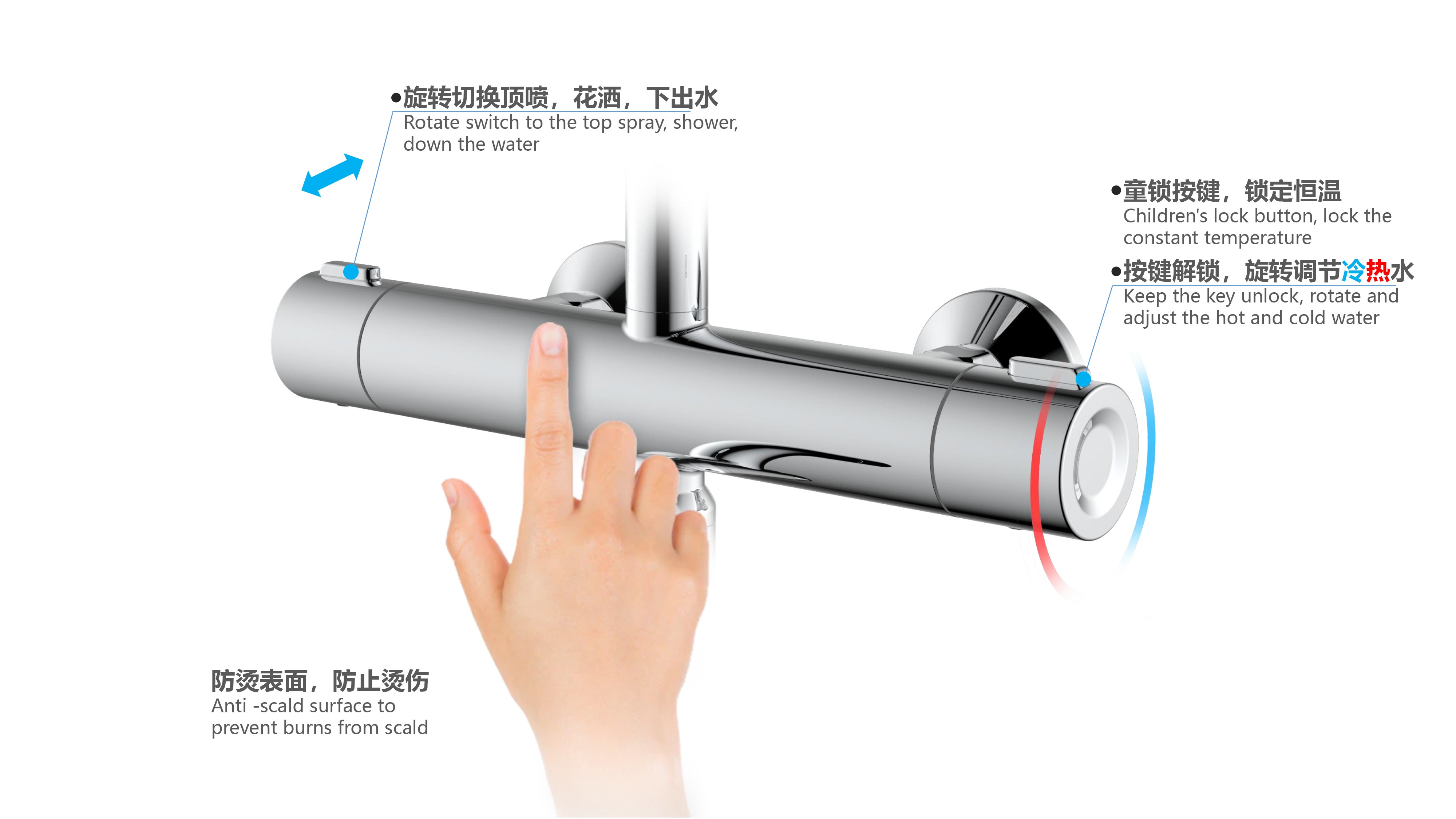 •旋转切换顶喷，花洒，下出水
Rotate switch to the top spray, shower, down the water

•童锁按键，锁定恒温
Children's lock button, lock the constant temperature

•按键解锁，旋转调节冷热水
Keep the key unlock, rotate and adjust the hot and cold water

防烫表面，防止烫伤
Anti -scald surface to prevent burns from scald